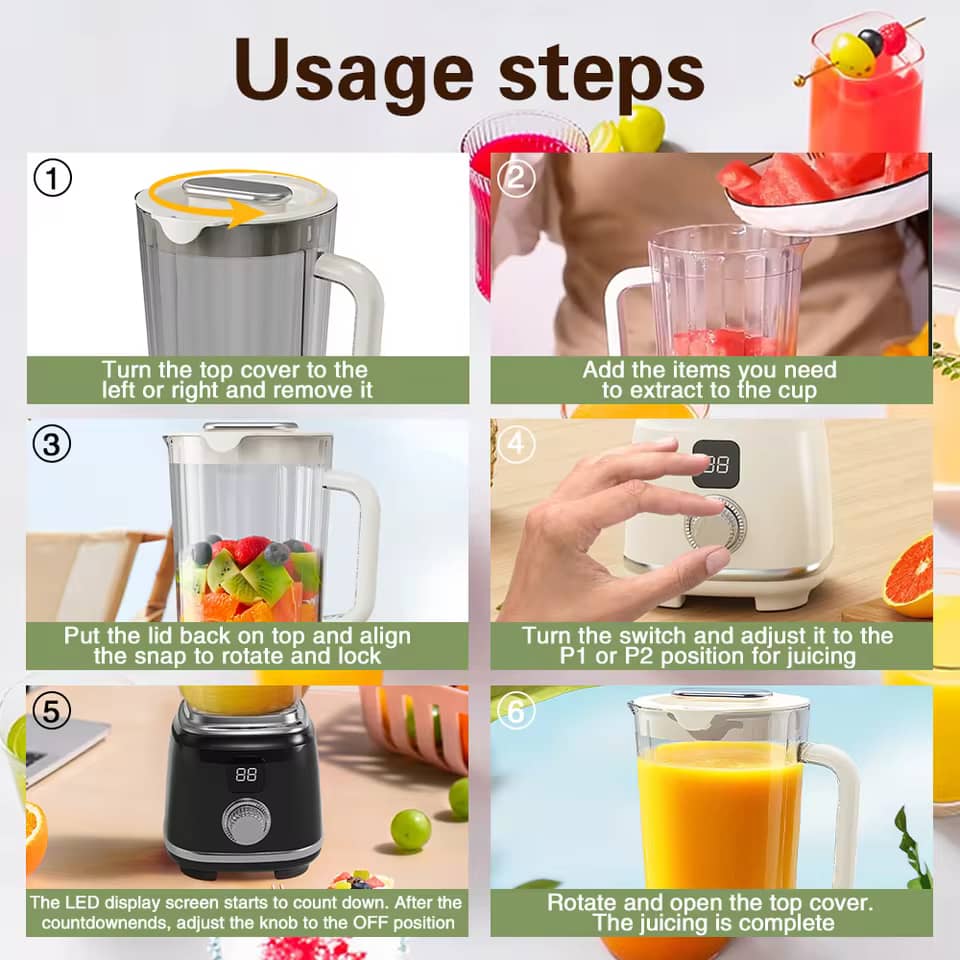 Usage steps

①
Turn the top cover to the left or right and remove it

②
Add the items you need to extract to the cup

③
Put the lid back on top and align the snap to rotate and lock

④
88
Turn the switch and adjust it to the P1 or P2 position for juicing

⑤
88
The LED display screen starts to count down. After the countdownends, adjust the knob to the OFF position

⑥
Rotate and open the top cover. The juicing is complete